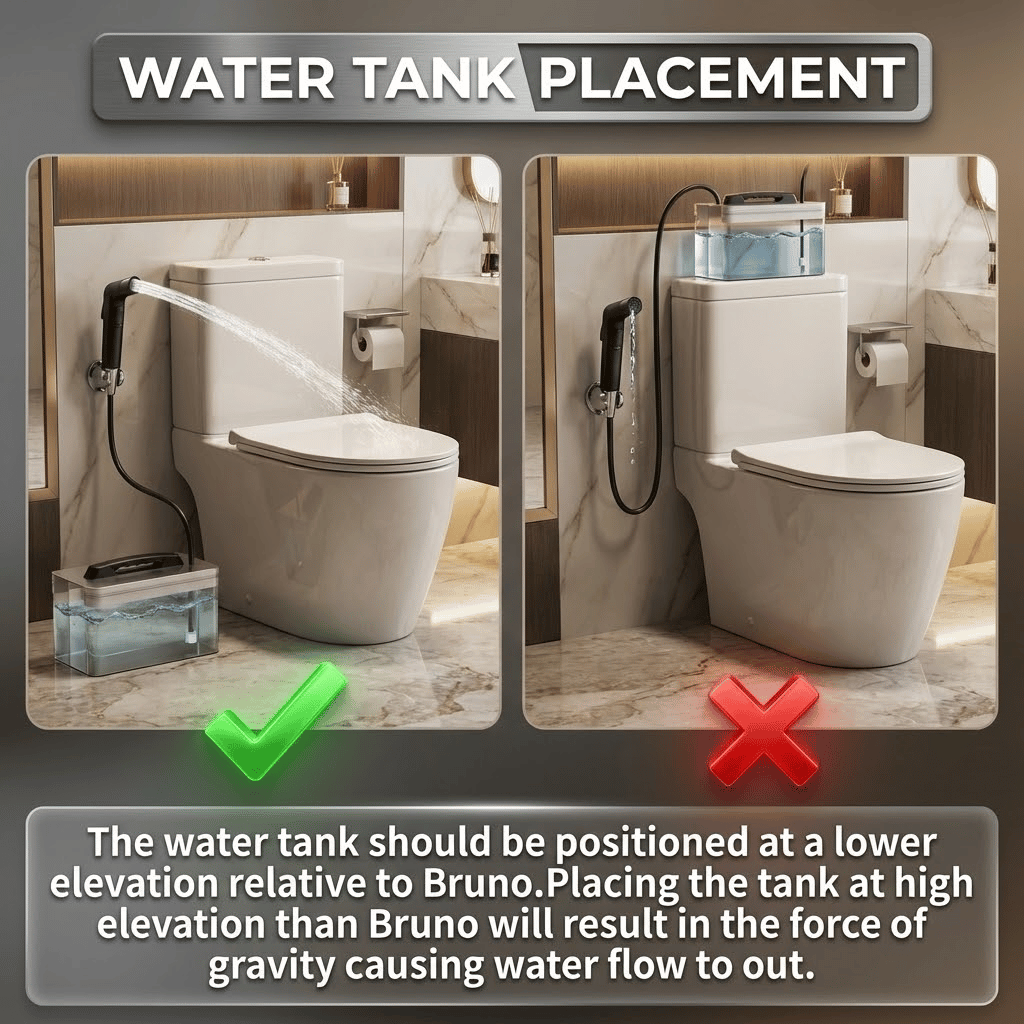 WATER TANK PLACEMENT

The water tank should be positioned at a lower elevation relative to Bruno.Placing the tank at high elevation than Bruno will result in the force of gravity causing water flow to out.