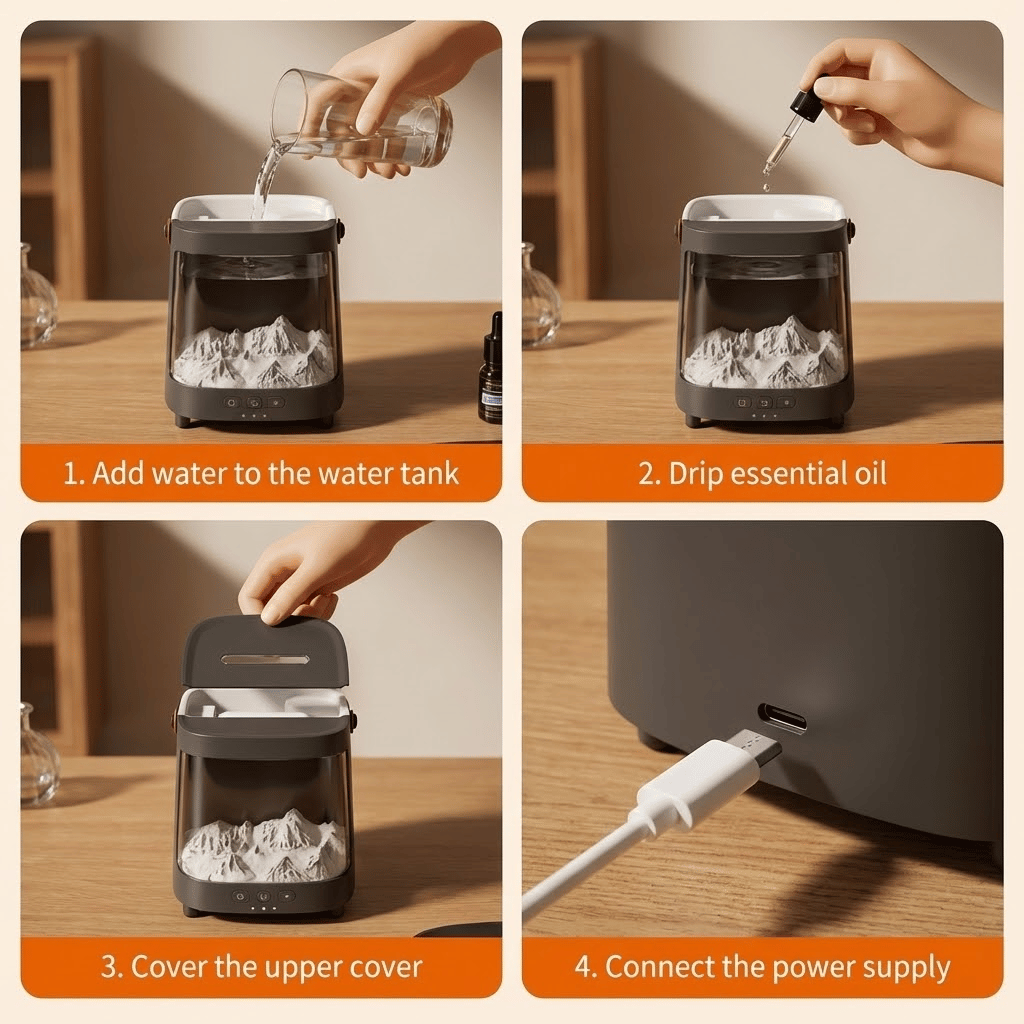 1. Add water to the water tank

2. Drip essential oil

3. Cover the upper cover

4. Connect the power supply